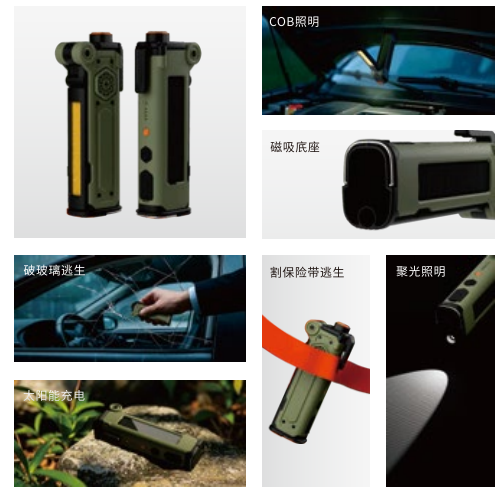 COB照明

磁吸底座

破玻璃逃生

割保险带逃生

聚光照明

太阳能充电